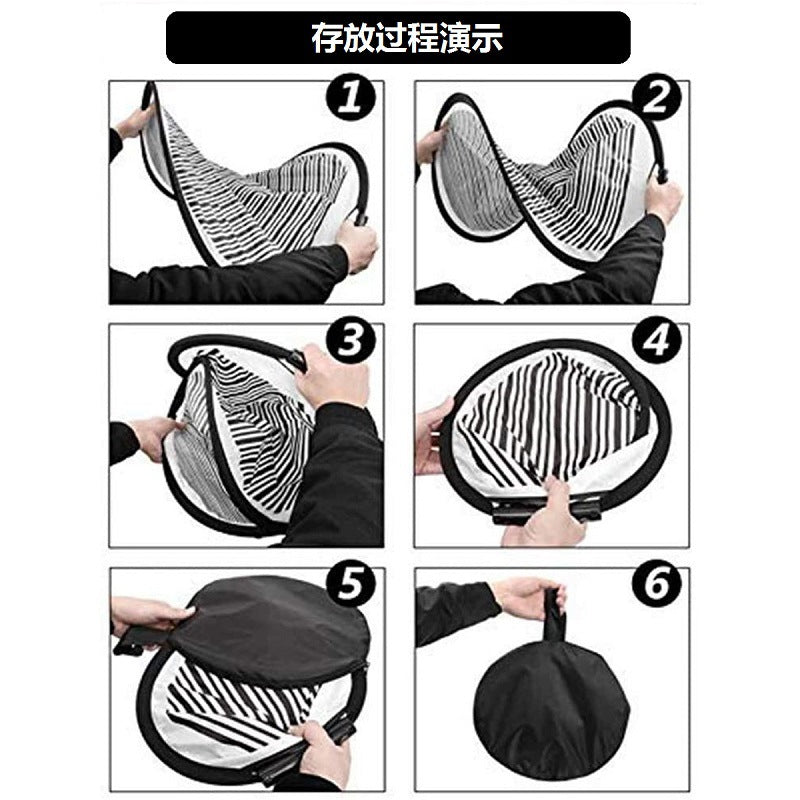 存放过程演示

1

2

3

4

5

6